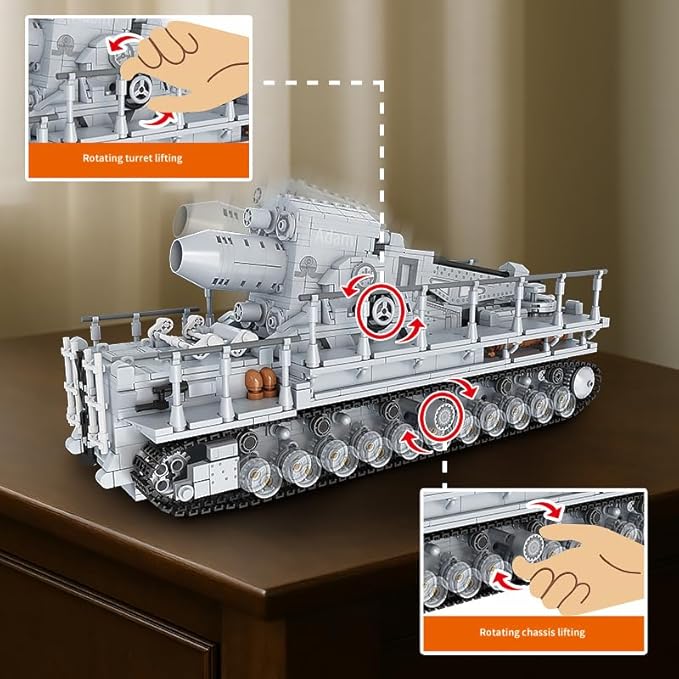 Rotating turret lifting

Adam

Rotating chassis lifting