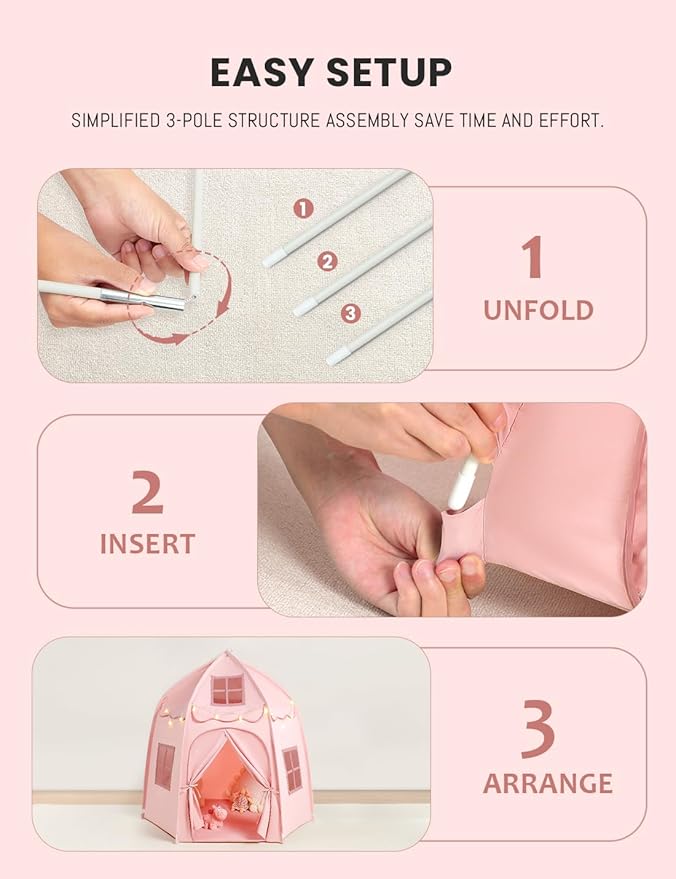 EASY SETUP

SIMPLIFIED 3-POLE STRUCTURE ASSEMBLY SAVE TIME AND EFFORT.

1
2
3

1
UNFOLD

2
INSERT

3
ARRANGE