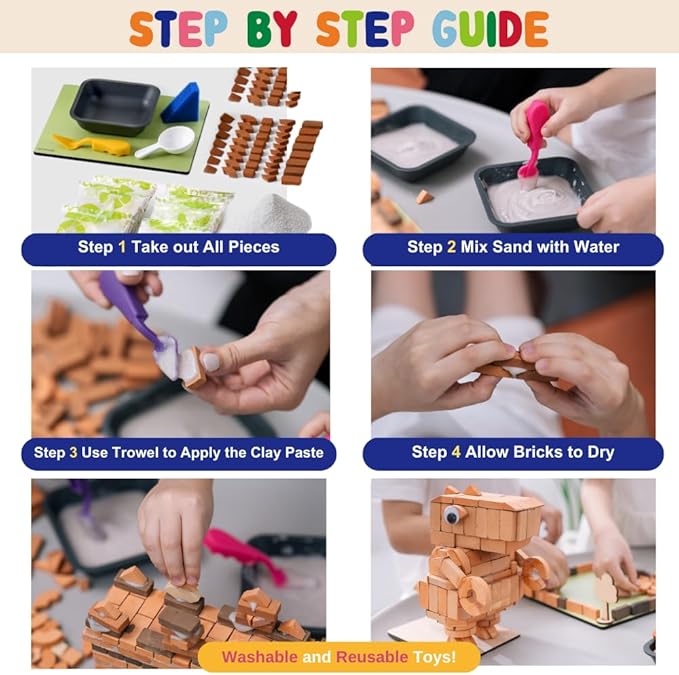 STEP BY STEP GUIDE

Step 1 Take out All Pieces

Step 2 Mix Sand with Water

Step 3 Use Trowel to Apply the Clay Paste

Step 4 Allow Bricks to Dry

Washable and Reusable Toys!