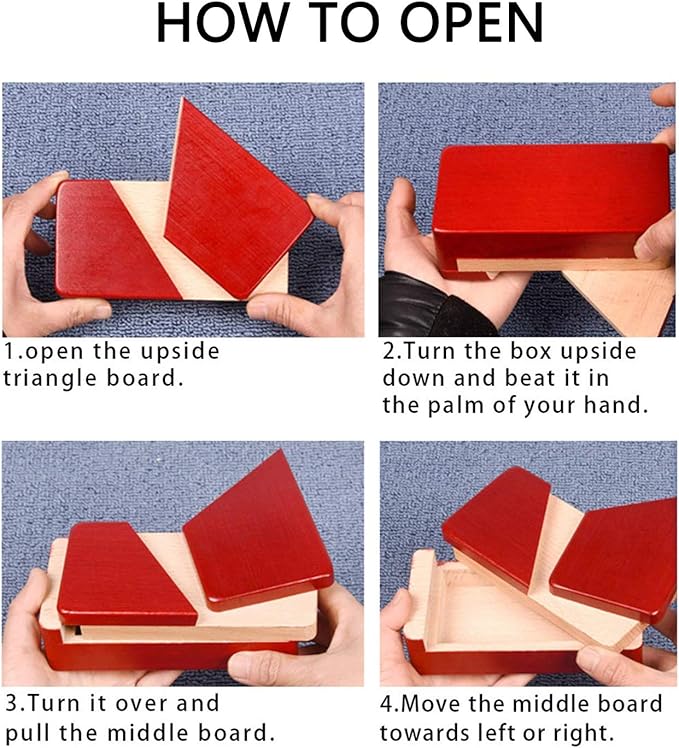 HOW TO OPEN

1.open the upside triangle board.

2.Turn the box upside down and beat it in the palm of your hand.

3.Turn it over and pull the middle board.

4.Move the middle board towards left or right.