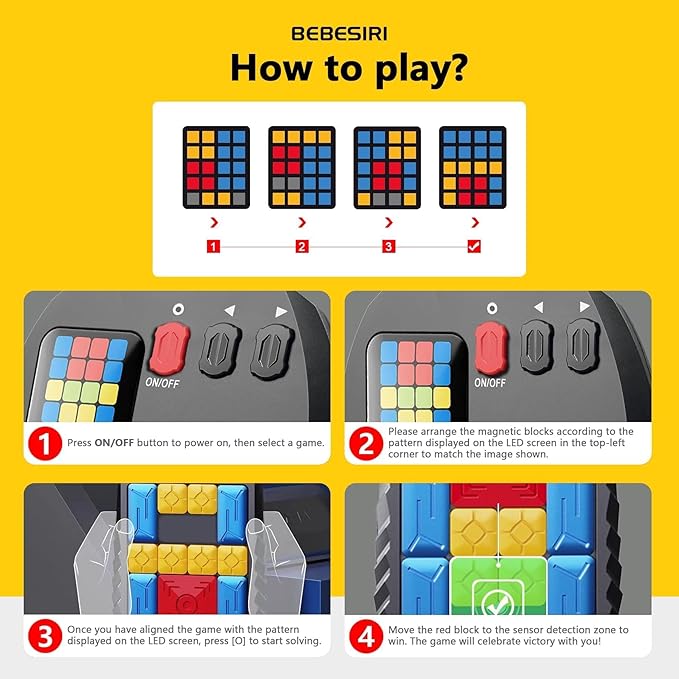 BEBESIRI

How to play?

1 2 3

ON/OFF

1 Press ON/OFF button to power on, then select a game.

ON/OFF

2 Please arrange the magnetic blocks according to the pattern displayed on the LED screen in the top-left corner to match the image shown.

3 Once you have aligned the game with the pattern displayed on the LED screen, press [O] to start solving.

4 Move the red block to the sensor detection zone to win. The game will celebrate victory with you!