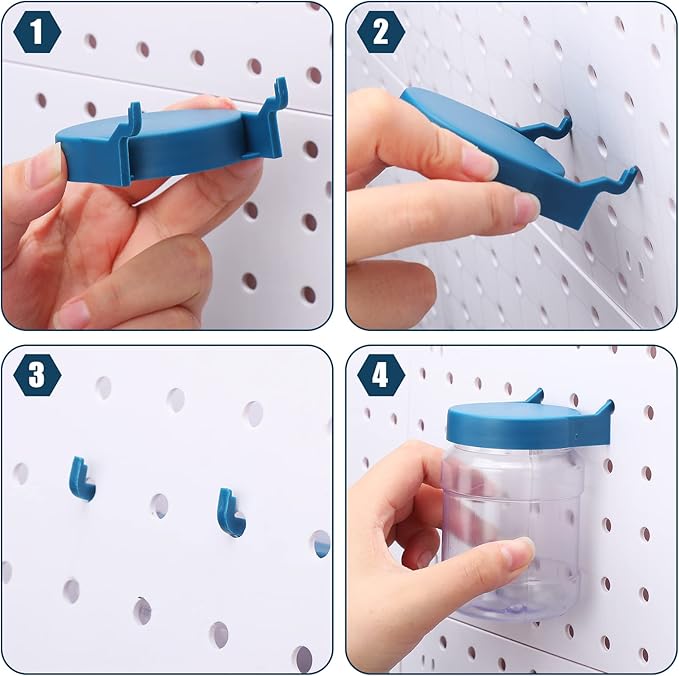 1

2

3

4