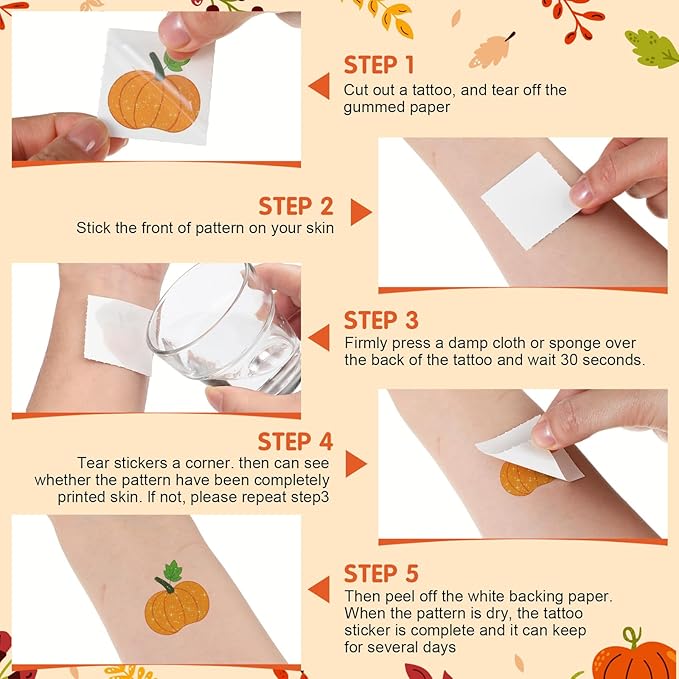 STEP 1
Cut out a tattoo, and tear off the gummed paper

STEP 2
Stick the front of pattern on your skin

STEP 3
Firmly press a damp cloth or sponge over the back of the tattoo and wait 30 seconds.

STEP 4
Tear stickers a corner. then can see whether the pattern have been completely printed skin. If not, please repeat step3

STEP 5
Then peel off the white backing paper. When the pattern is dry, the tattoo sticker is complete and it can keep for several days