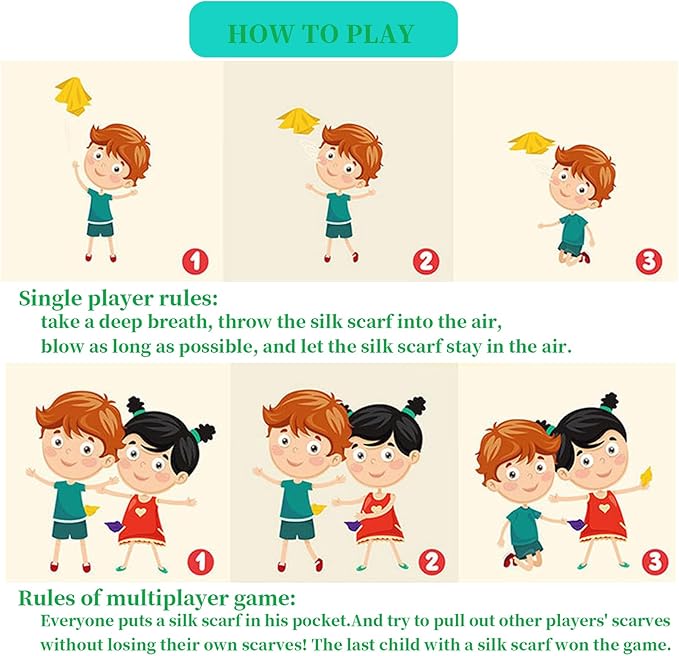 HOW TO PLAY

1

2

3

Single player rules:
take a deep breath, throw the silk scarf into the air, blow as long as possible, and let the silk scarf stay in the air.

1

2

3

Rules of multiplayer game:
Everyone puts a silk scarf in his pocket.And try to pull out other players' scarves without losing their own scarves! The last child with a silk scarf won the game.