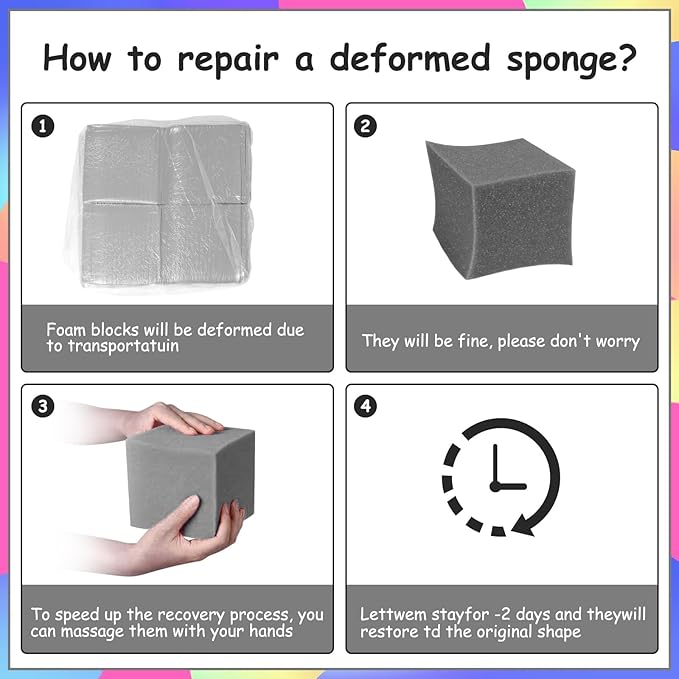 How to repair a deformed sponge?

1

Foam blocks will be deformed due to transportatuin

2

They will be fine, please don't worry

3

To speed up the recovery process, you can massage them with your hands

4

Lettwem stayfor -2 days and theywill restore td the original shape