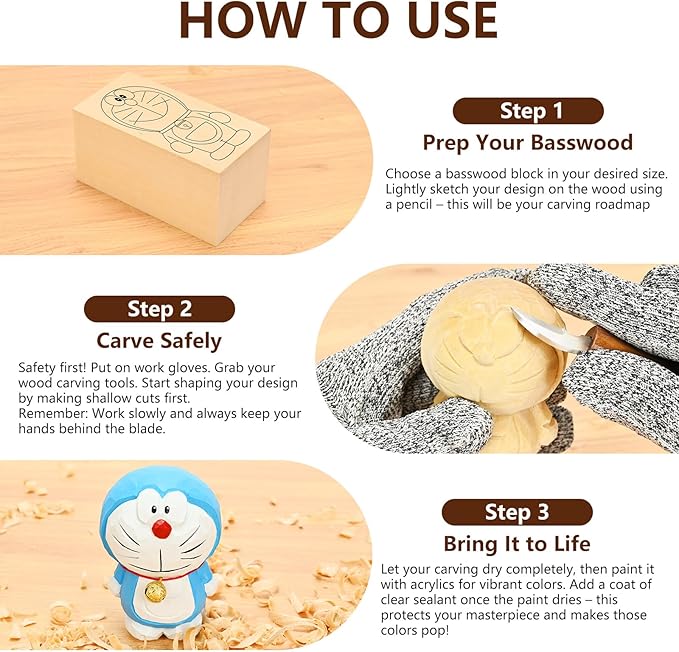 HOW TO USE

Step 1
Prep Your Basswood

Choose a basswood block in your desired size. Lightly sketch your design on the wood using a pencil – this will be your carving roadmap

Step 2
Carve Safely

Safety first! Put on work gloves. Grab your wood carving tools. Start shaping your design by making shallow cuts first.
Remember: Work slowly and always keep your hands behind the blade.

Step 3
Bring It to Life

Let your carving dry completely, then paint it with acrylics for vibrant colors. Add a coat of clear sealant once the paint dries – this protects your masterpiece and makes those colors pop!