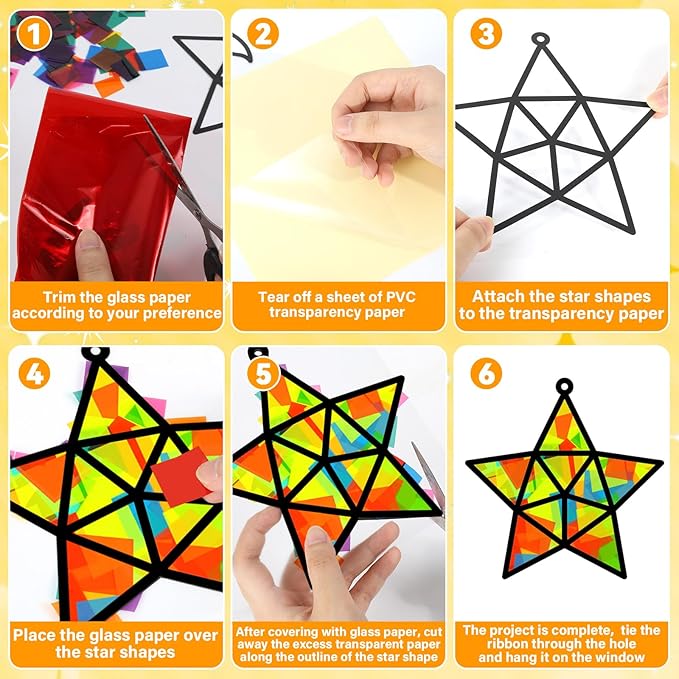 1
Trim the glass paper according to your preference

2
Tear off a sheet of PVC transparency paper

3
Attach the star shapes to the transparency paper

4
Place the glass paper over the star shapes

5
After covering with glass paper, cut away the excess transparent paper along the outline of the star shape

6
The project is complete, tie the ribbon through the hole and hang it on the window