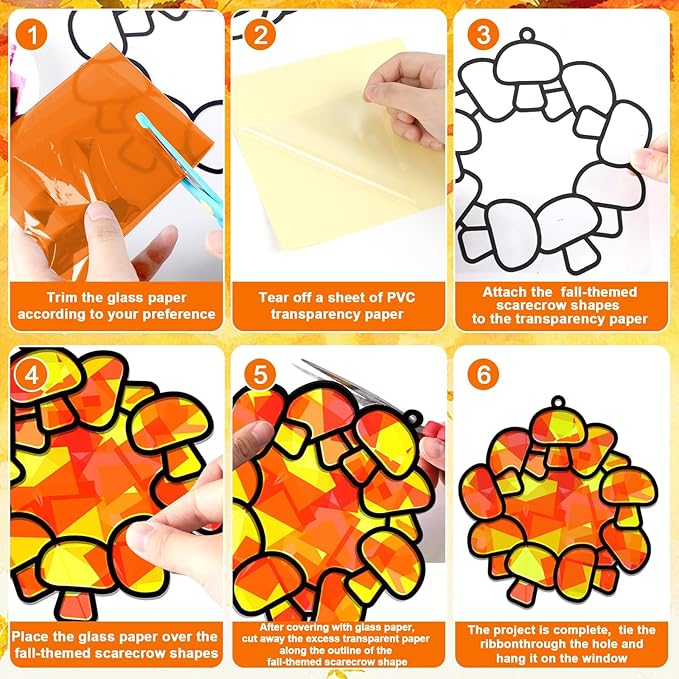 1
Trim the glass paper according to your preference

2
Tear off a sheet of PVC transparency paper

3
Attach the fall-themed scarecrow shapes to the transparency paper

4
Place the glass paper over the fall-themed scarecrow shapes

5
After covering with glass paper, cut away the excess transparent paper along the outline of the fall-themed scarecrow shape

6
The project is complete, tie the ribbonthrough the hole and hang it on the window