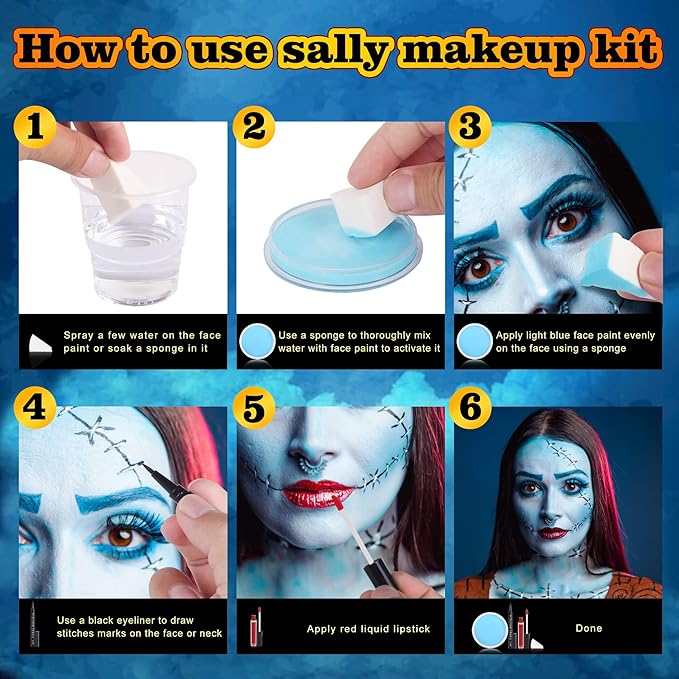 How to use sally makeup kit

1

Spray a few water on the face paint or soak a sponge in it

2

Use a sponge to thoroughly mix water with face paint to activate it

3

Apply light blue face paint evenly on the face using a sponge

4

Use a black eyeliner to draw stitches marks on the face or neck

5

Apply red liquid lipstick

6

Done